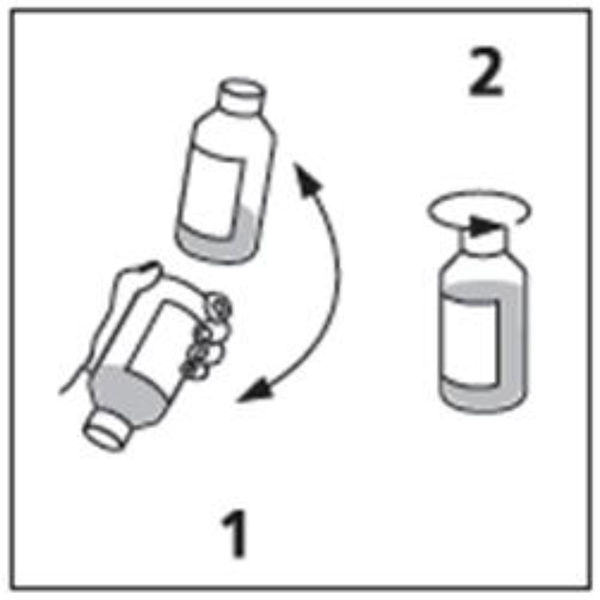 2

1