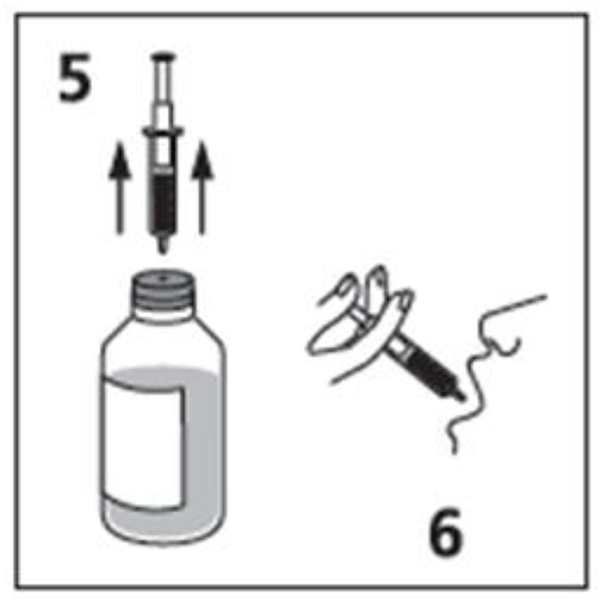 5

6